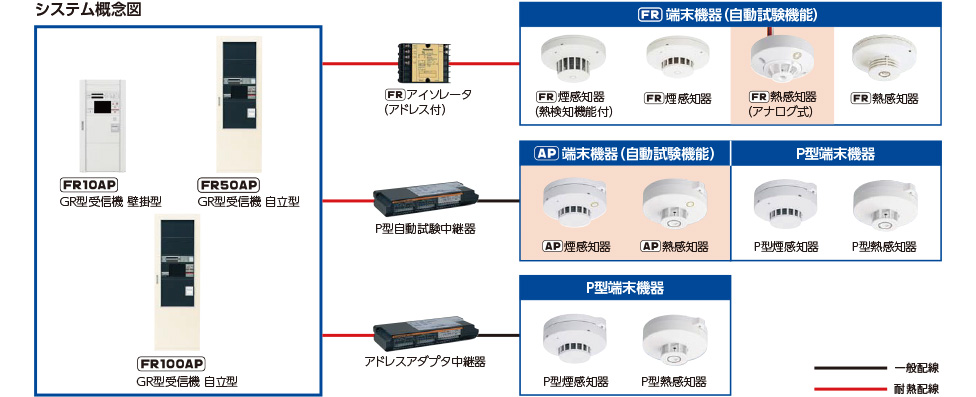 システム概念図

FR10AP
GR型受信機 壁掛型

FR50AP
GR型受信機 自立型

FR100AP
GR型受信機 自立型

FR アイソレータ
(アドレス付)

P型自動試験中継器

アドレスアダプタ中継器

FR 端末機器(自動試験機能)

FR 煙感知器
(熱検知機能付)

FR 煙感知器

FR 熱感知器
(アナログ式)

FR 熱感知器

AP 端末機器(自動試験機能)

AP 煙感知器

AP 熱感知器

P型端末機器

P型煙感知器

P型熱感知器

P型端末機器

P型煙感知器

P型熱感知器

一般配線

耐熱配線