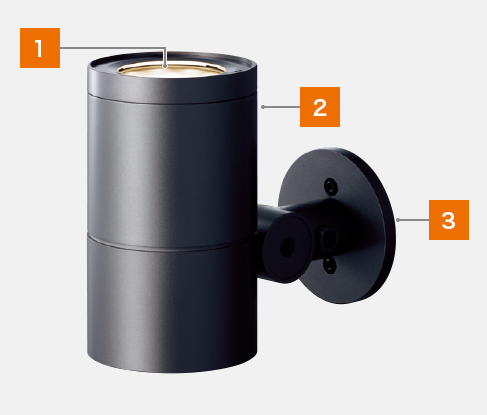 1
2
3