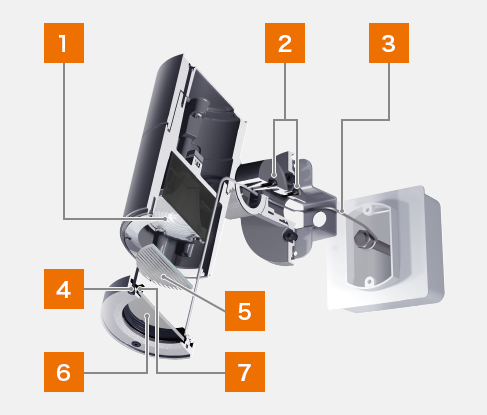 1

2

3

4

5

6

7