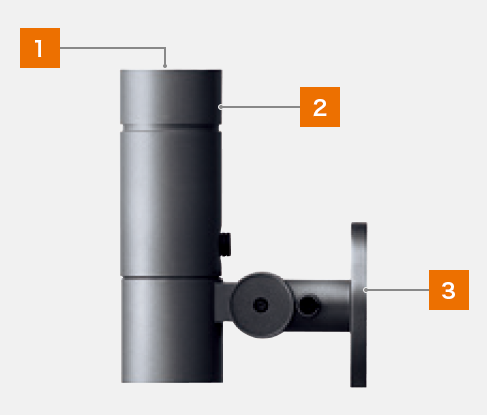 1
2
3