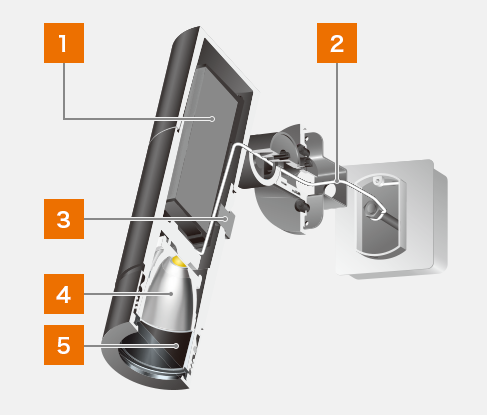 1
2
3
4
5