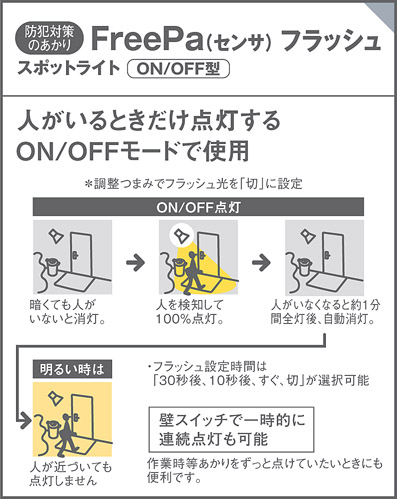 防犯対策のあかり FreePa(センサ) フラッシュ
スポットライト ON/OFF型

人がいるときだけ点灯する
ON/OFFモードで使用

＊調整つまみでフラッシュ光を「切」に設定

ON/OFF点灯

暗くても人がいないと消灯。

人を検知して100%点灯。

人がいなくなると約1分間全灯後、自動消灯。

明るい時は

人が近づいても点灯しません

・フラッシュ設定時間は「30秒後、10秒後、すぐ、切」が選択可能

壁スイッチで一時的に連続点灯も可能

作業時等あかりをずっと点けていたいときにも便利です。