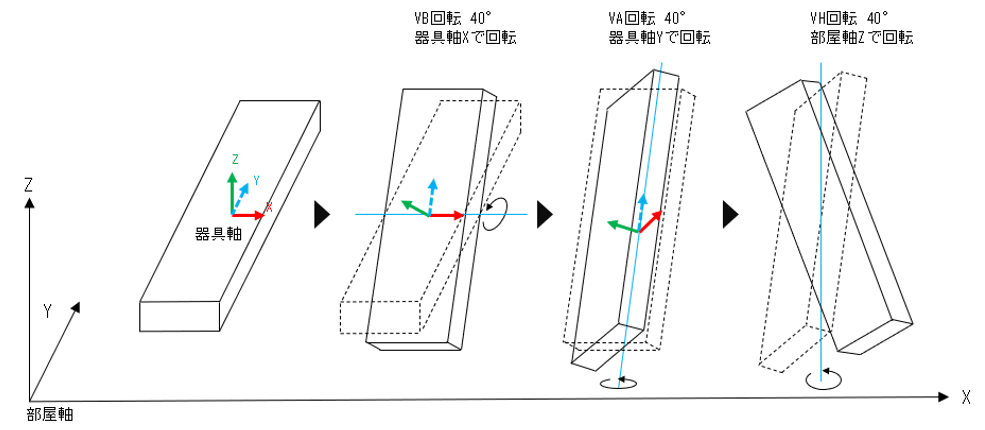 VB回転 40°
器具軸Xで回転

VA回転 40°
器具軸Yで回転

VH回転 40°
部屋軸Zで回転

Z
Y
X
器具軸

Z
Y
X
部屋軸