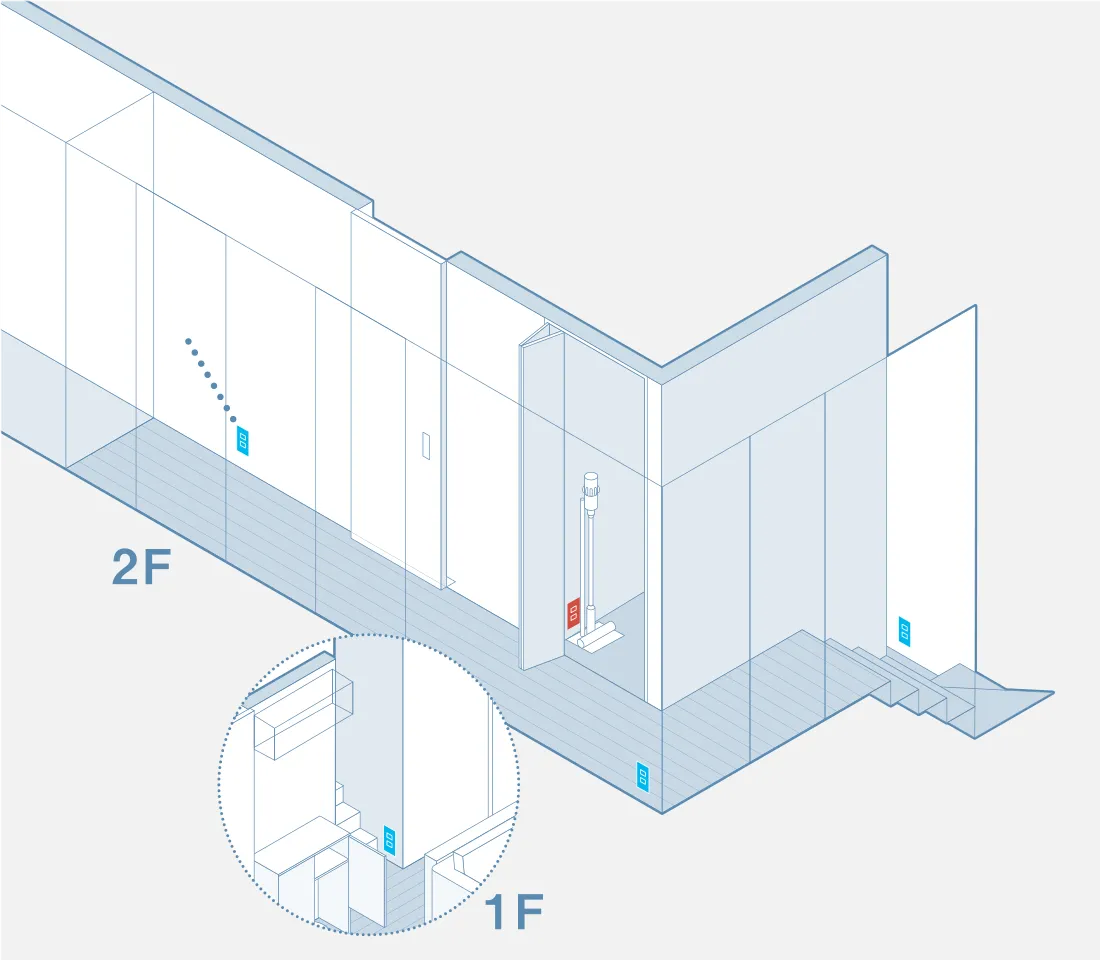 2F

1F