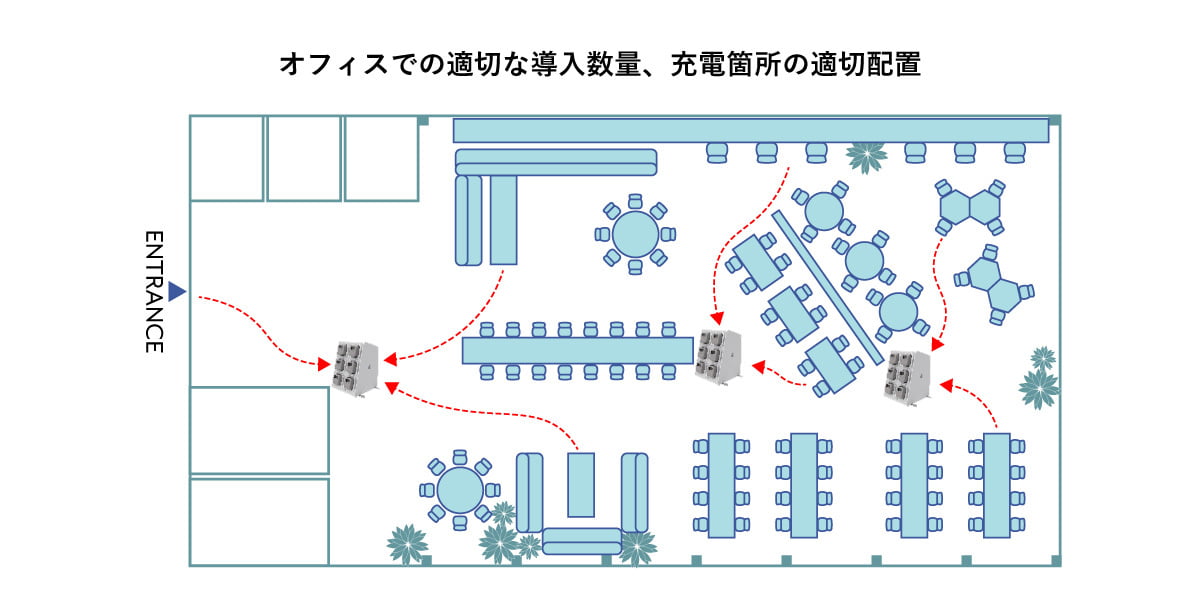 オフィスでの適切な導入数量、充電箇所の適切配置

ENTRANCE