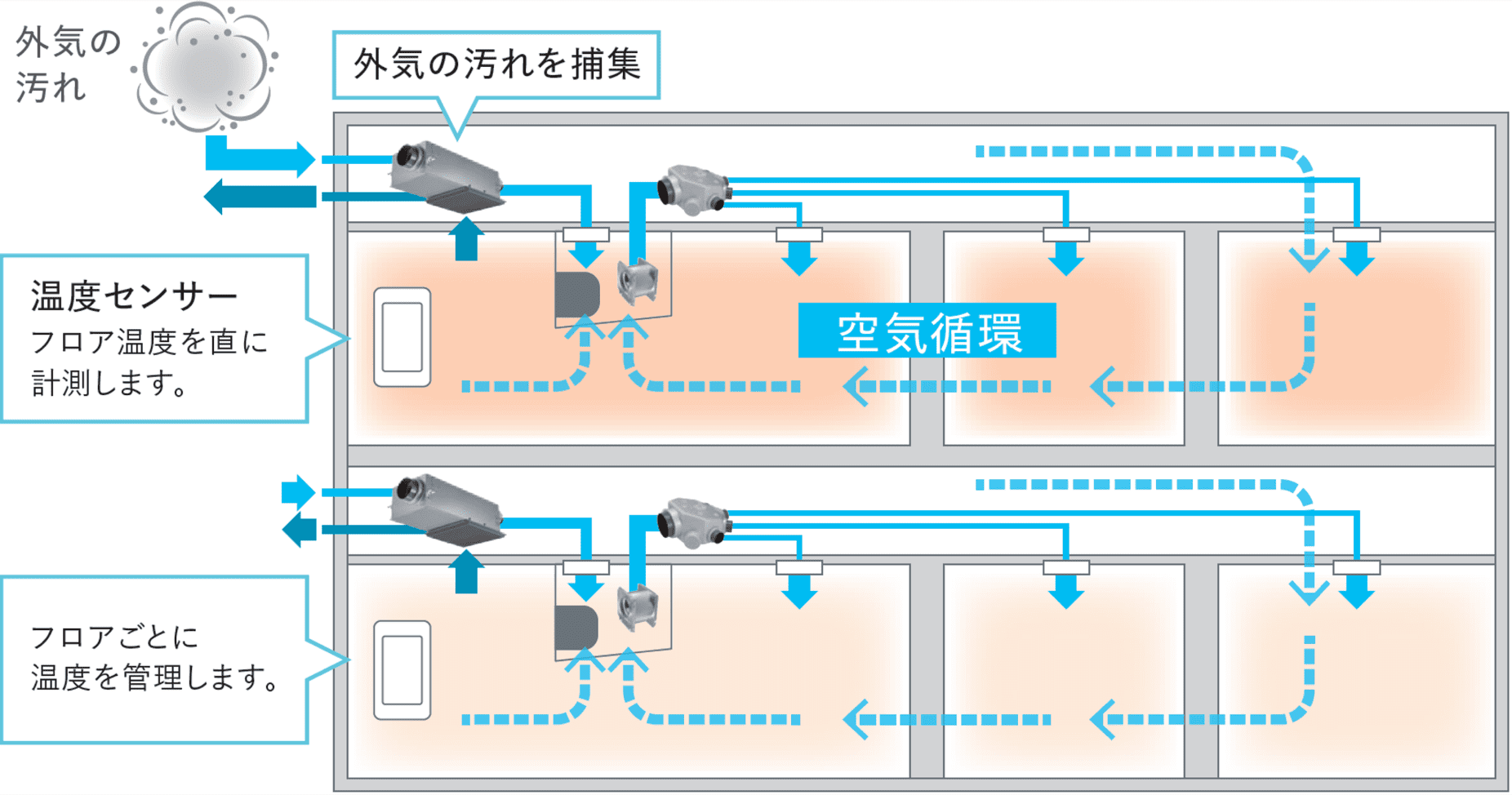 外気の汚れ

外気の汚れを捕集

温度センサー
フロア温度を直に計測します。

空気循環

フロアごとに温度を管理します。