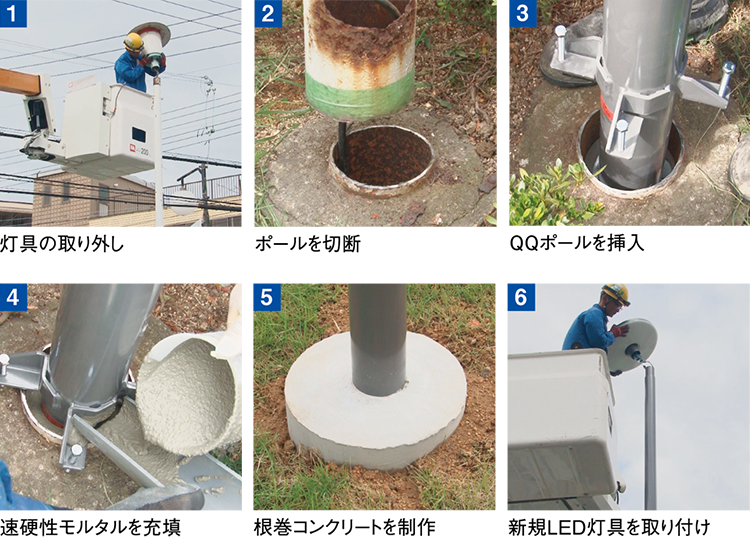 1
灯具の取り外し

2
ポールを切断

3
QQポールを挿入

4
速硬性モルタルを充填

5
根巻コンクリートを制作

6
新規LED灯具を取り付け