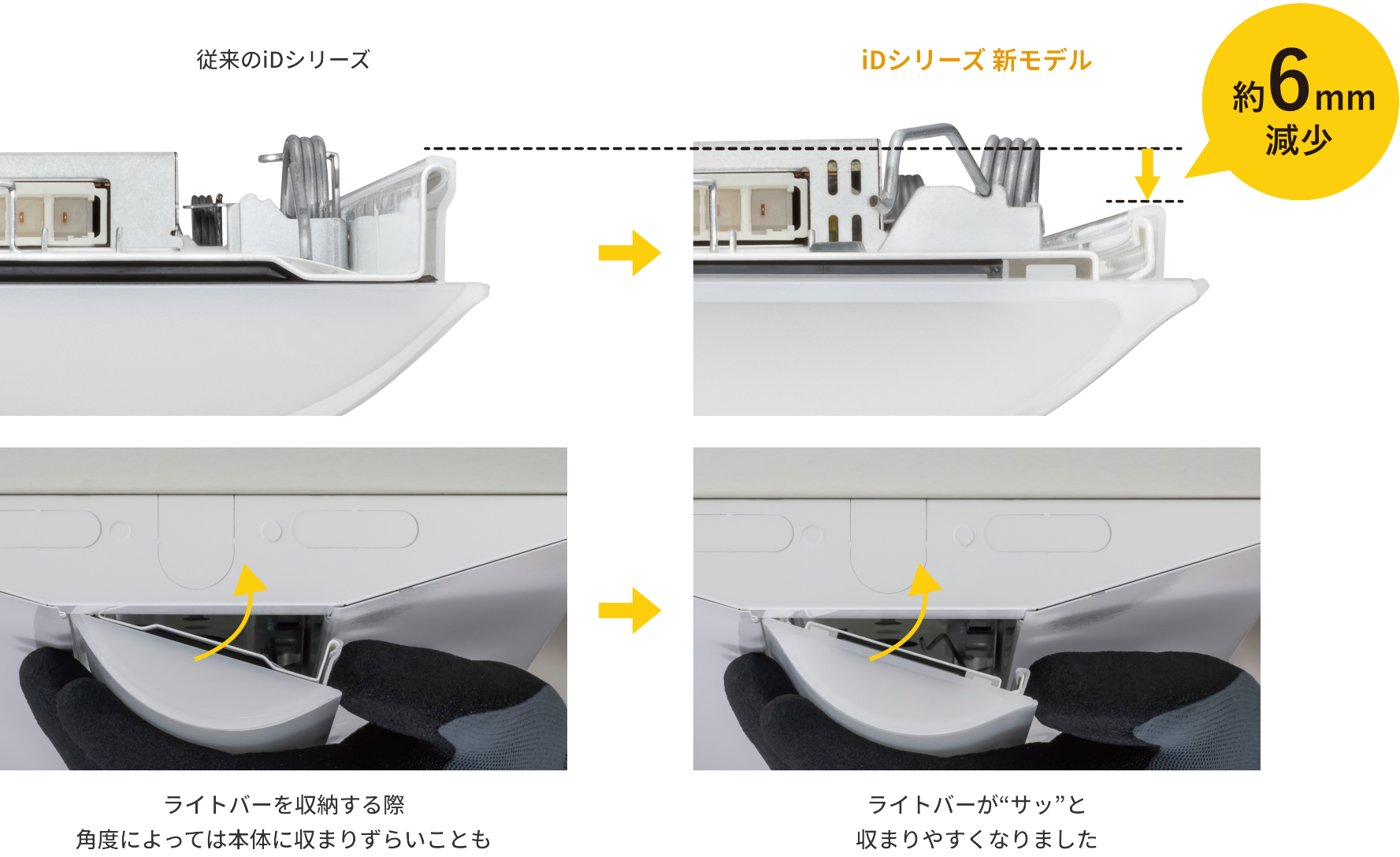 従来のiDシリーズ

iDシリーズ 新モデル

約6mm
減少

ライトバーを収納する際
角度によっては本体に収まりずらいことも

ライトバーが“サッ”と
収まりやすくなりました