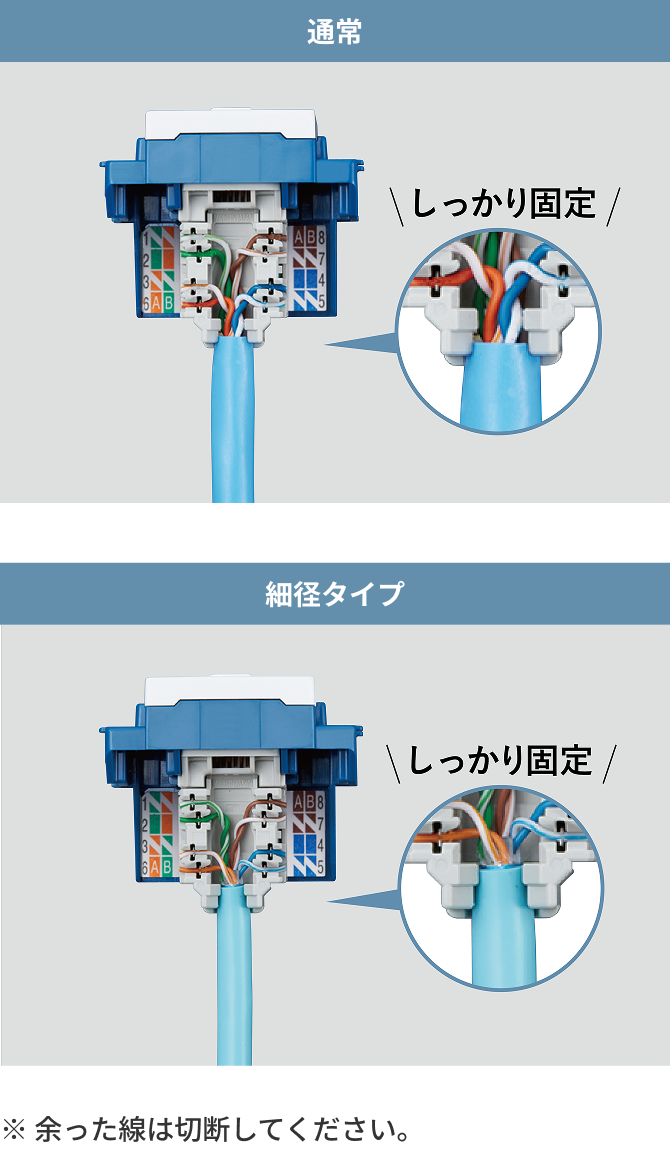 通常

1
2
3
6 A B

A B 8
7
4
5

\ しっかり固定 /

細径タイプ

1
2
3
6 A B

A B 8
7
4
5

\ しっかり固定 /

※ 余った線は切断してください。