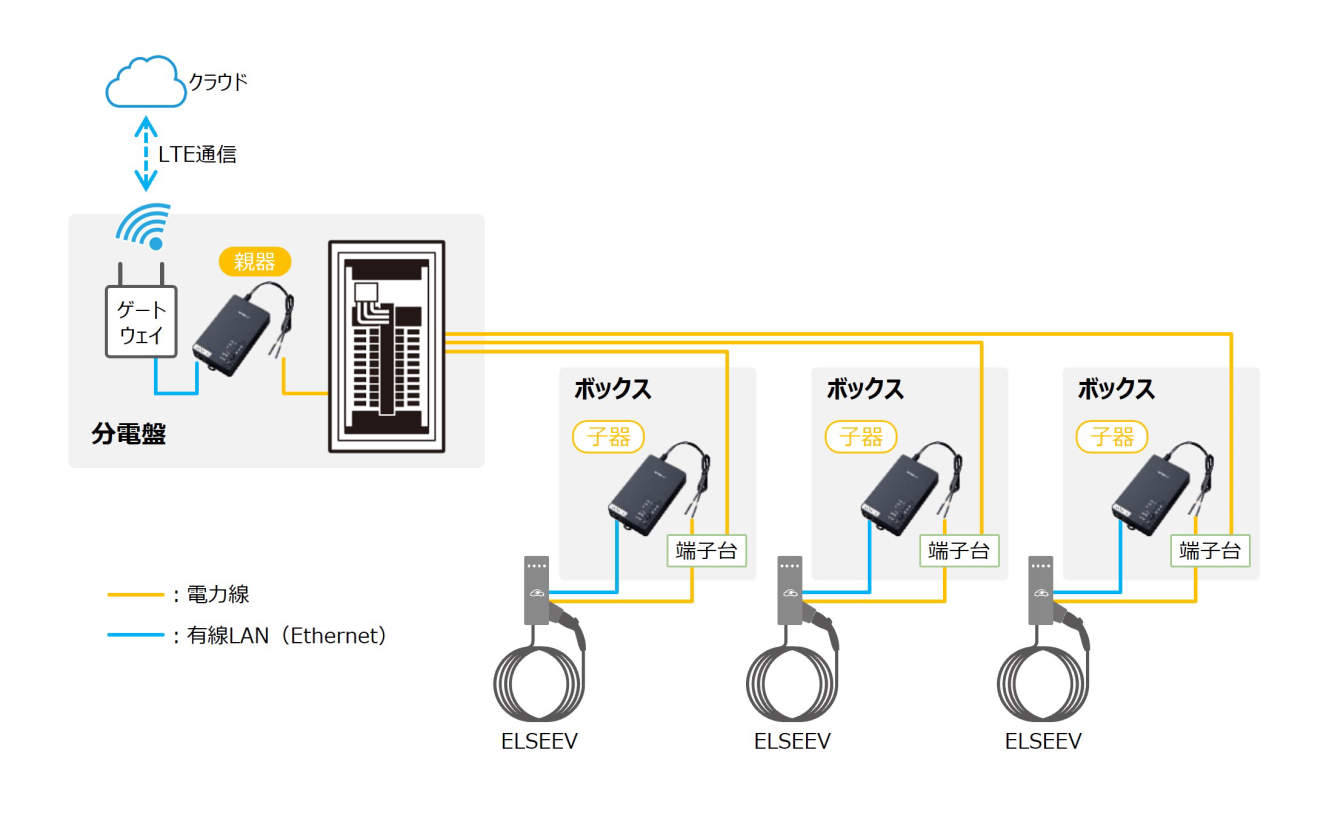 クラウド

LTE通信

親器

ゲートウェイ

分電盤

ボックス

子器

端子台

ボックス

子器

端子台

ボックス

子器

端子台

：電力線

：有線LAN（Ethernet）

ELSEEV

ELSEEV

ELSEEV