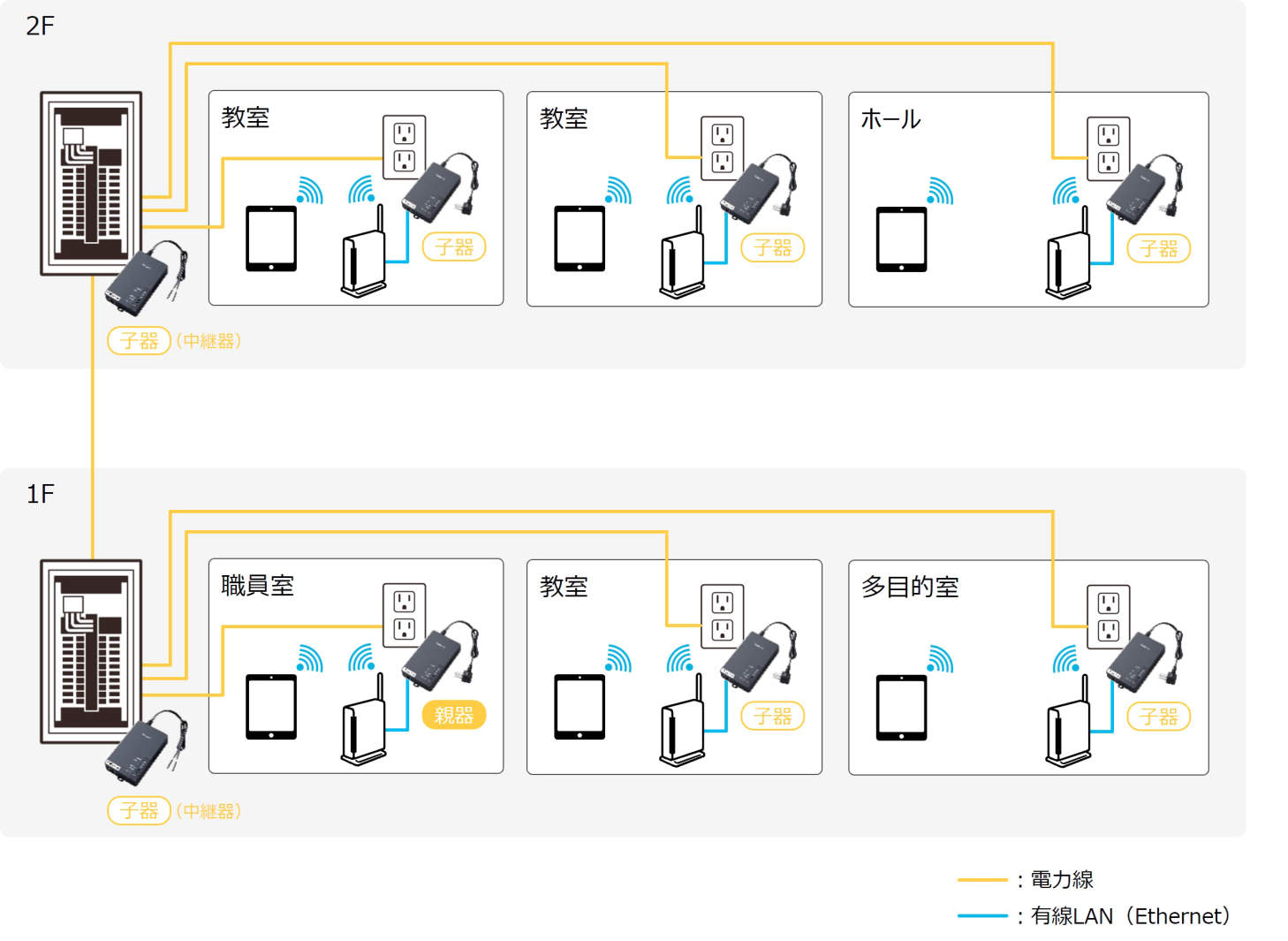 2F

教室

子器

教室

子器

ホール

子器

子器 (中継器)

1F

職員室

親器

教室

子器

多目的室

子器

子器 (中継器)

：電力線

：有線LAN（Ethernet）