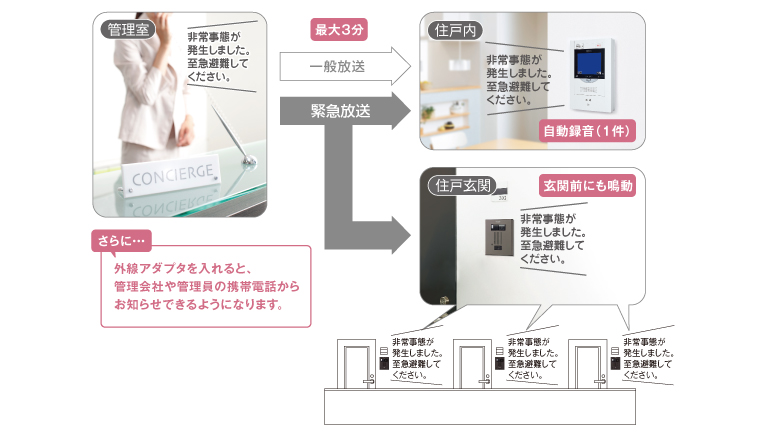 管理室

非常事態が発生しました。至急避難してください。

CONCIERGE

最大3分

一般放送

緊急放送

住戸内

非常事態が発生しました。至急避難してください。

自動録音(1件)

住戸玄関

玄関前にも鳴動

非常事態が発生しました。至急避難してください。

さらに…

外線アダプタを入れると、管理会社や管理員の携帯電話からお知らせできるようになります。

非常事態が発生しました。至急避難してください。

非常事態が発生しました。至急避難してください。

非常事態が発生しました。至急避難してください。