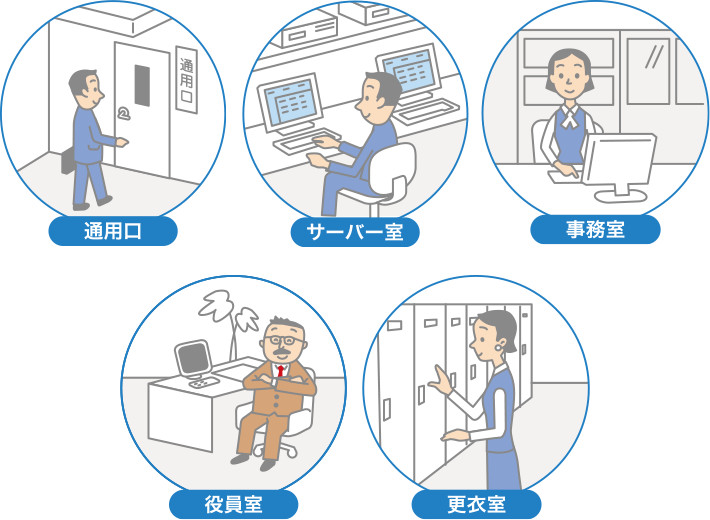 通用口

通用口

サーバー室

事務室

役員室

更衣室