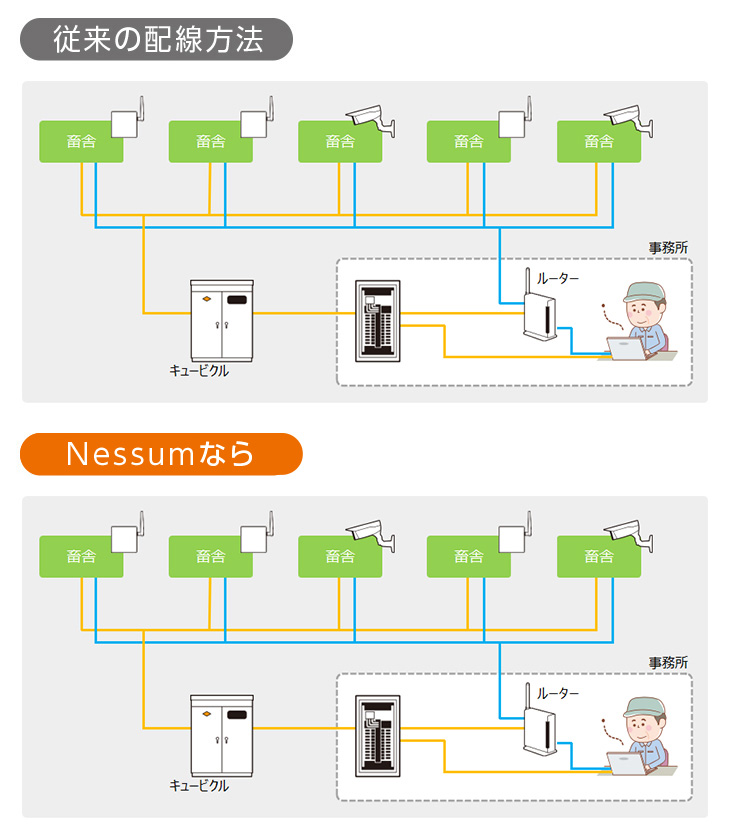 従来の配線方法

畜舎 畜舎 畜舎 畜舎 畜舎

事務所

ルーター

キュービクル

Nessumなら

畜舎 畜舎 畜舎 畜舎 畜舎

事務所

ルーター

キュービクル