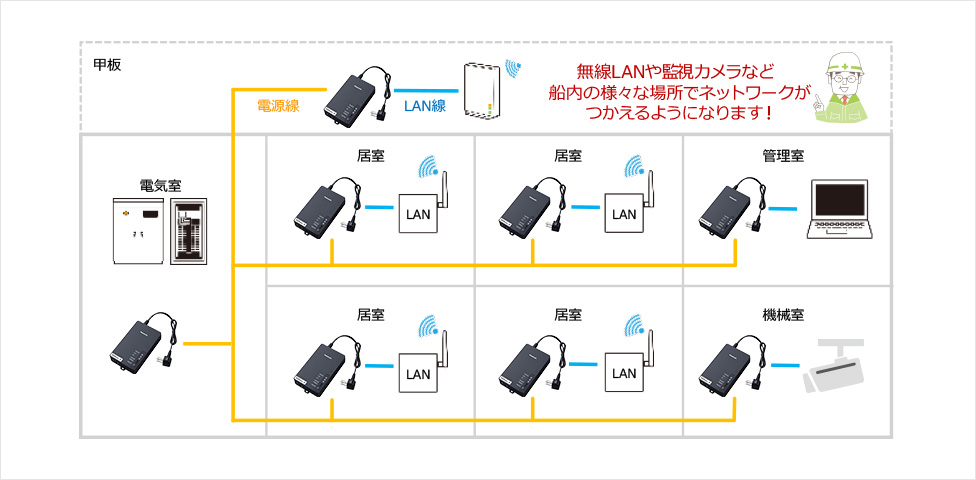 甲板

電源線

LAN線

無線LANや監視カメラなど
船内の様々な場所でネットワークが
つかえるようになります！

電気室

居室

LAN

居室

LAN

管理室

居室

LAN

居室

LAN

機械室