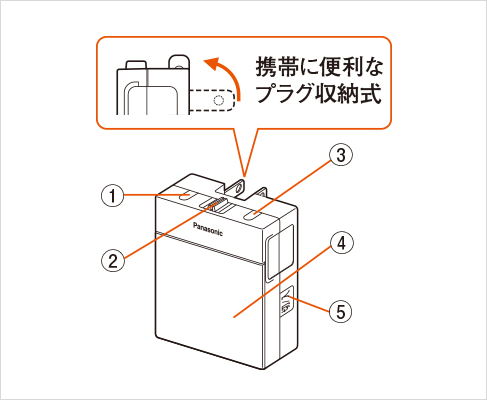 携帯に便利な
プラグ収納式

①
②
③
④
⑤

Panasonic