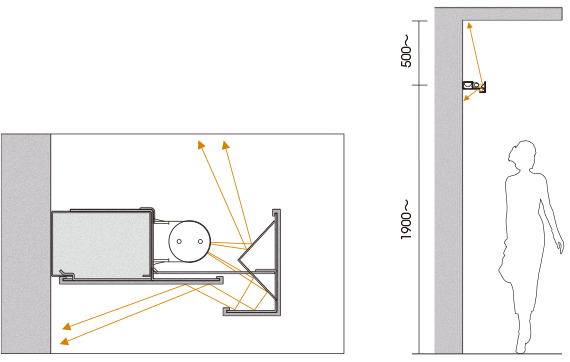 500~

1900~