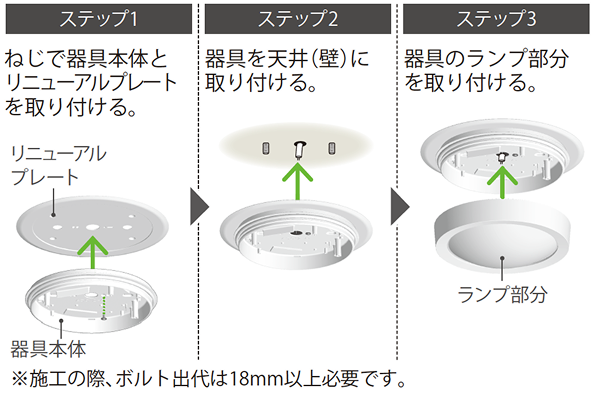 ステップ1

ねじで器具本体とリニューアルプレートを取り付ける。

リニューアルプレート

器具本体

ステップ2

器具を天井(壁)に取り付ける。

ステップ3

器具のランプ部分を取り付ける。

ランプ部分

※施工の際、ボルト出代は18mm以上必要です。