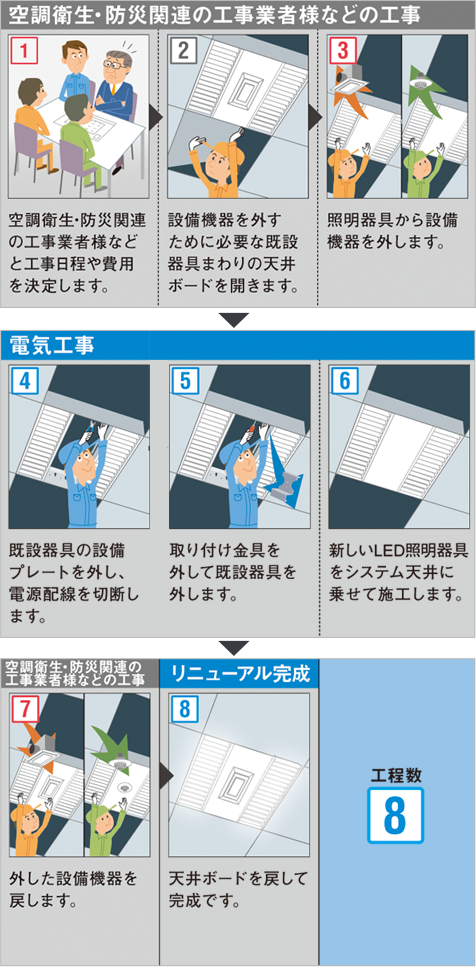 空調衛生・防災関連の工事業者様などの工事

1

空調衛生・防災関連の工事業者様などと工事日程や費用を決定します。

2

設備機器を外すために必要な既設器具まわりの天井ボードを開きます。

3

照明器具から設備機器を外します。

電気工事

4

既設器具の設備プレートを外し、電源配線を切断します。

5

取り付け金具を外して既設器具を外します。

6

新しいLED照明器具をシステム天井に乗せて施工します。

空調衛生・防災関連の工事業者様などの工事

7

外した設備機器を戻します。

リニューアル完成

8

天井ボードを戻して完成です。

工程数

8