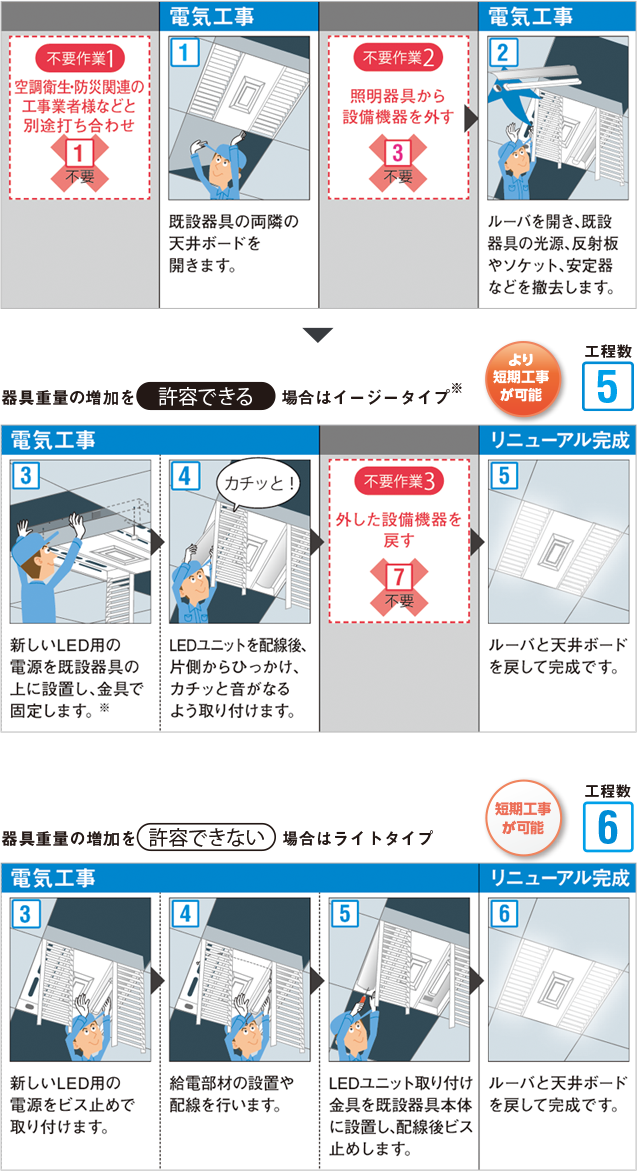 電気工事

電気工事

不要作業1
空調衛生・防災関連の工事業者様などと別途打ち合わせ
1
不要

1
既設器具の両隣の天井ボードを開きます。

不要作業2
照明器具から設備機器を外す
3
不要

2
ルーバを開き、既設器具の光源、反射板やソケット、安定器などを撤去します。

器具重量の増加を 許容できる 場合はイージータイプ※

より短期工事が可能

工程数
5

電気工事

リニューアル完成

3
新しいLED用の電源を既設器具の上に設置し、金具で固定します。※

4
カチッと！
LEDユニットを配線後、片側からひっかけ、カチッと音がなるよう取り付けます。

不要作業3
外した設備機器を戻す
7
不要

5
ルーバと天井ボードを戻して完成です。

器具重量の増加を 許容できない 場合はライトタイプ

短期工事が可能

工程数
6

電気工事

リニューアル完成

3
新しいLED用の電源をビス止めで取り付けます。

4
給電部材の設置や配線を行います。

5
LEDユニット取り付け金具を既設器具本体に設置し、配線後ビス止めします。

6
ルーバと天井ボードを戻して完成です。