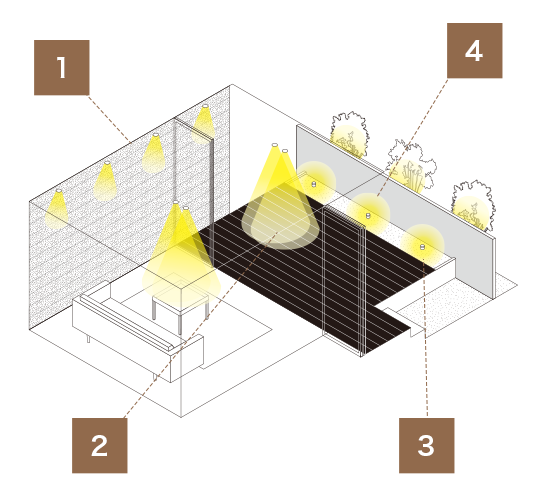 1

4

2

3