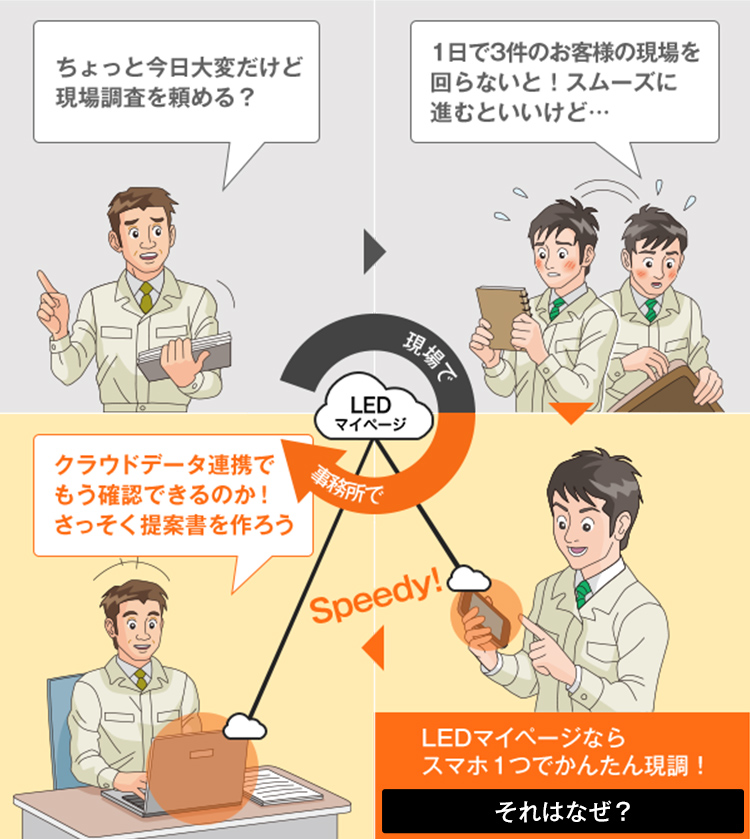 ちょっと今日大変だけど現場調査を頼める？

1日で3件のお客様の現場を回らないと！スムーズに進むといいけど…

現場で

LED
マイページ

事務所で

クラウドデータ連携でもう確認できるのか！さっそく提案書を作ろう

Speedy!

LEDマイページならスマホ１つでかんたん現調！

それはなぜ？