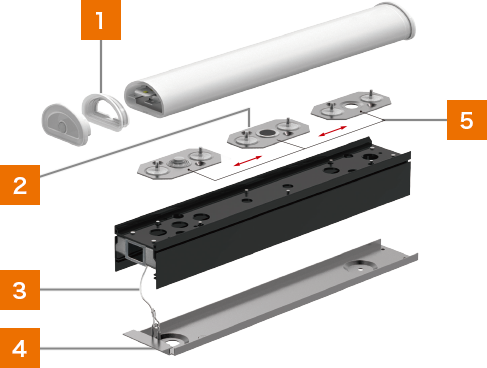 1

5

2

3

4